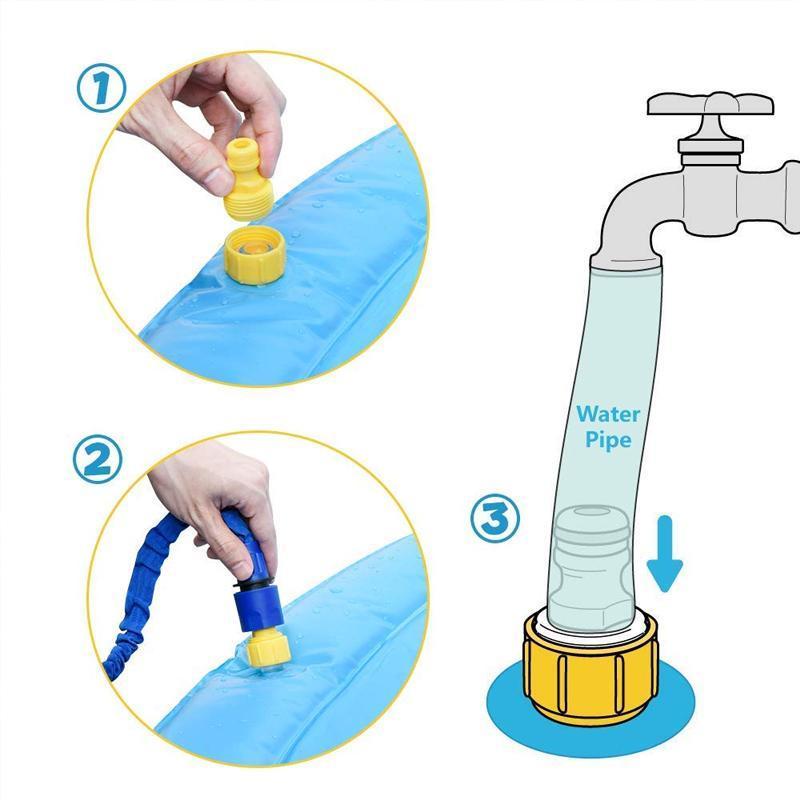 1

2

Water Pipe

3