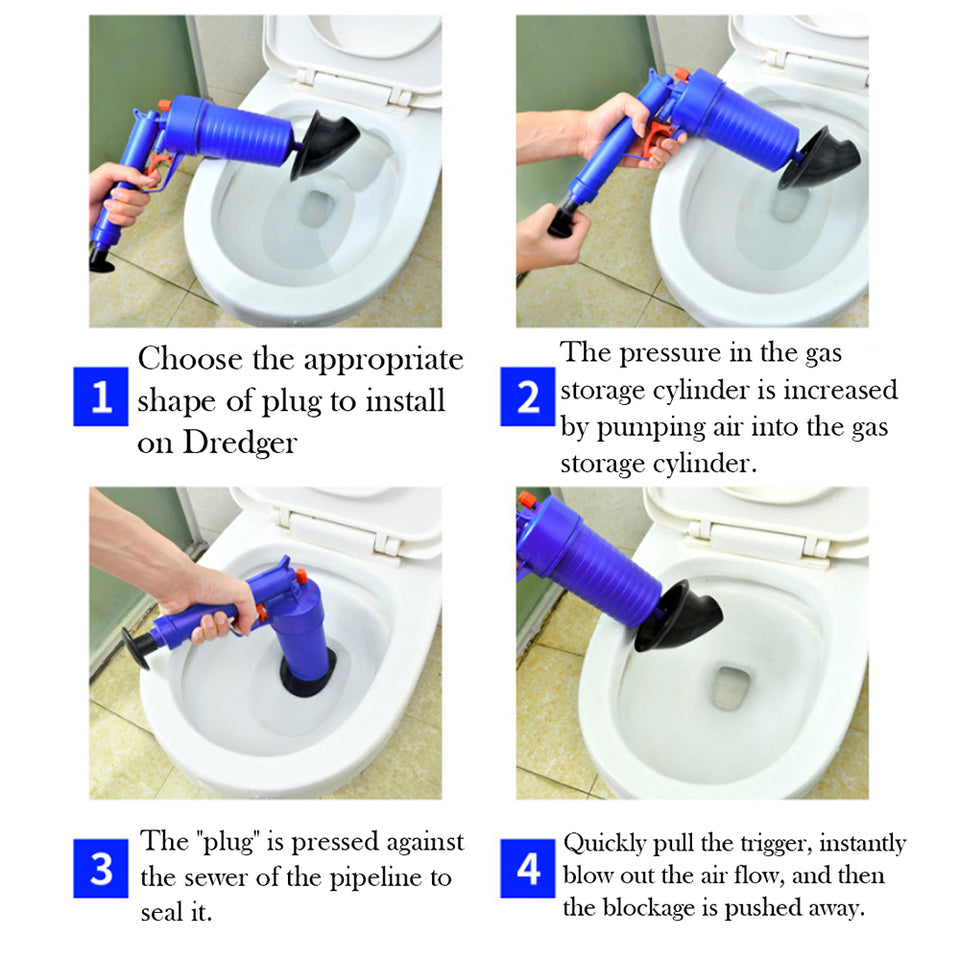 1 Choose the appropriate shape of plug to install on Dredger

2 The pressure in the gas storage cylinder is increased by pumping air into the gas storage cylinder.

3 The "plug" is pressed against the sewer of the pipeline to seal it.

4 Quickly pull the trigger, instantly blow out the air flow, and then the blockage is pushed away.