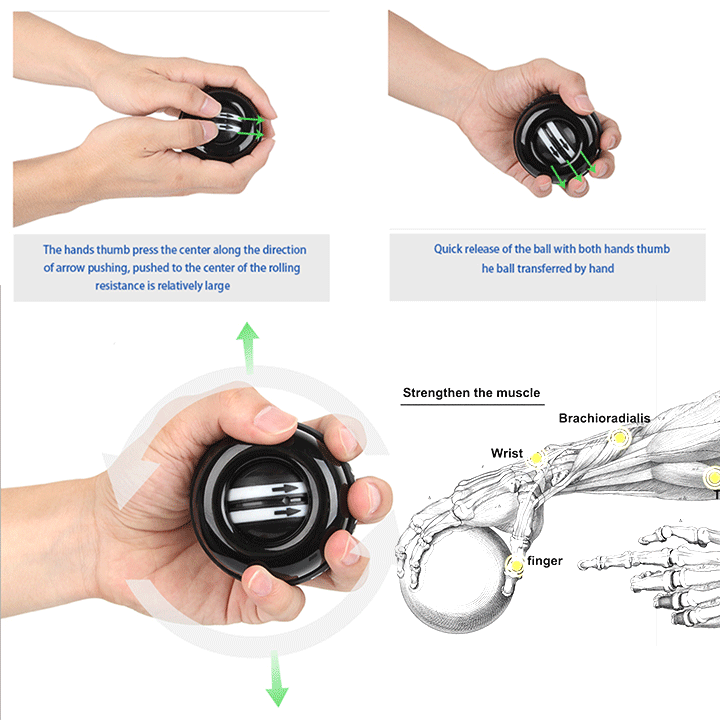 The hands thumb press the center along the direction of arrow pushing, pushed to the center of the rolling resistance is relatively large

Quick release of the ball with both hands thumb he ball transferred by hand

Strengthen the muscle

Brachioradialis

Wrist

finger