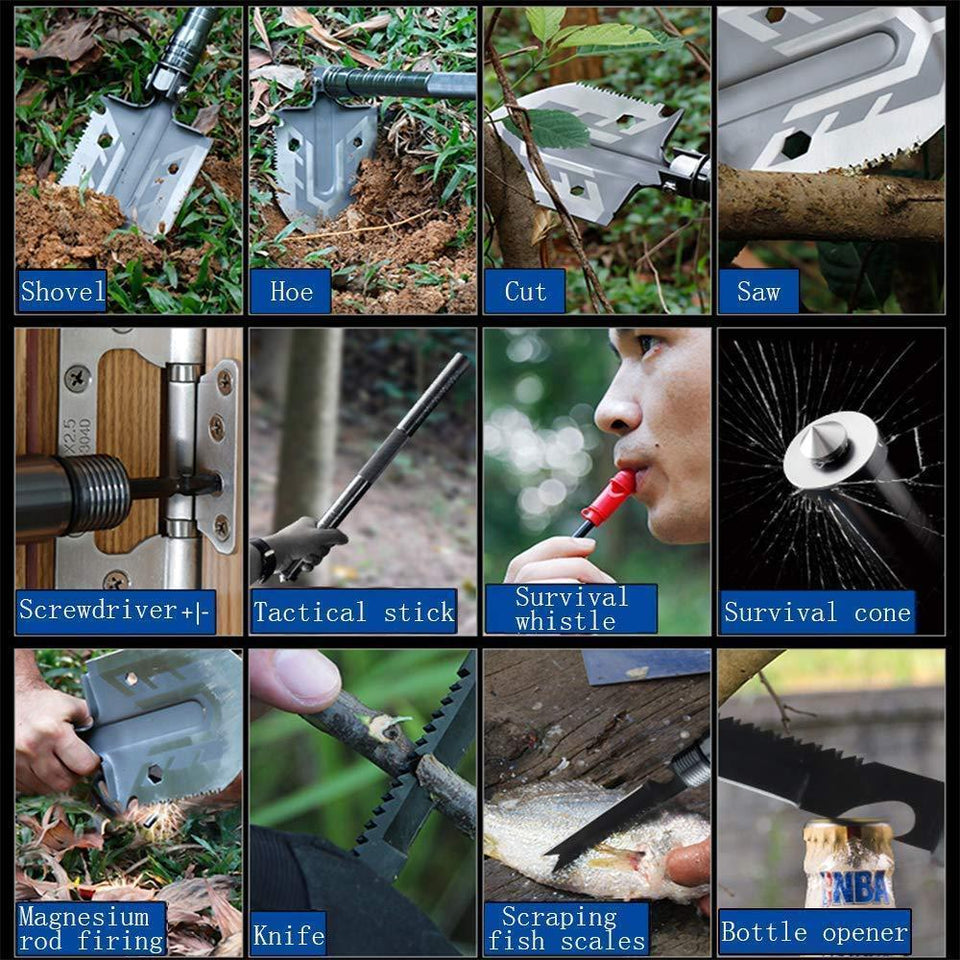 Shovel

Hoe

Cut

Saw

X2.5
304D

Screwdriver+|-

Tactical stick

Survival whistle

Survival cone

Magnesium rod firing

Knife

Scraping fish scales

NBA

Bottle opener